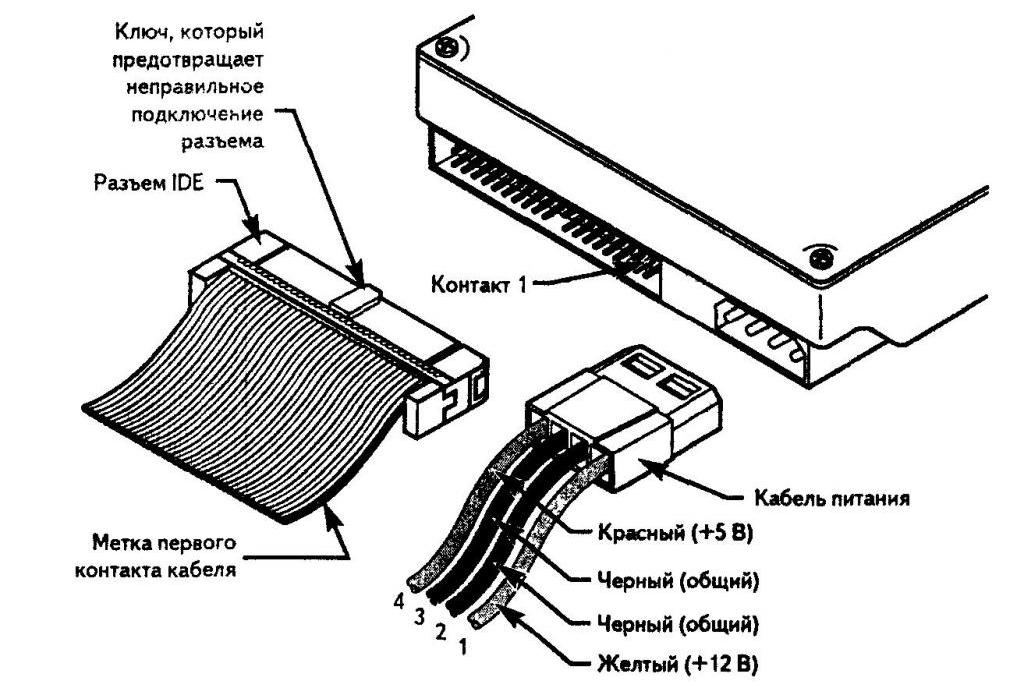 Ключ, который предотвращает неправильное подключение разъема

Разъем IDE

Контакт 1

Метка первого контакта кабеля

Кабель питания

Красный (+5 В)

Черный (общий)

Черный (общий)

Желтый (+12 В)

4 3 2 1